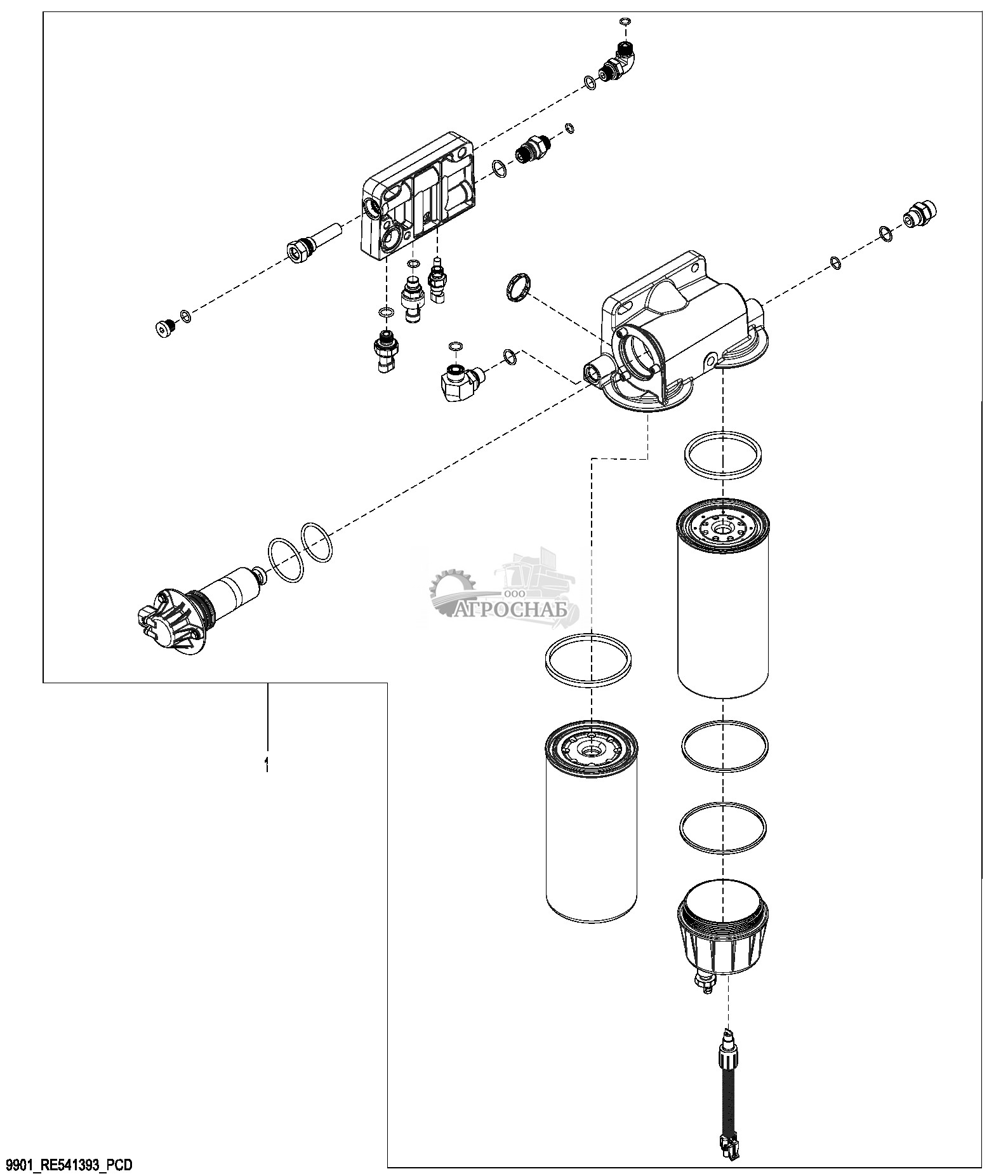 ООО
АГРОСНАБ

1

9901_RE541393_PCD